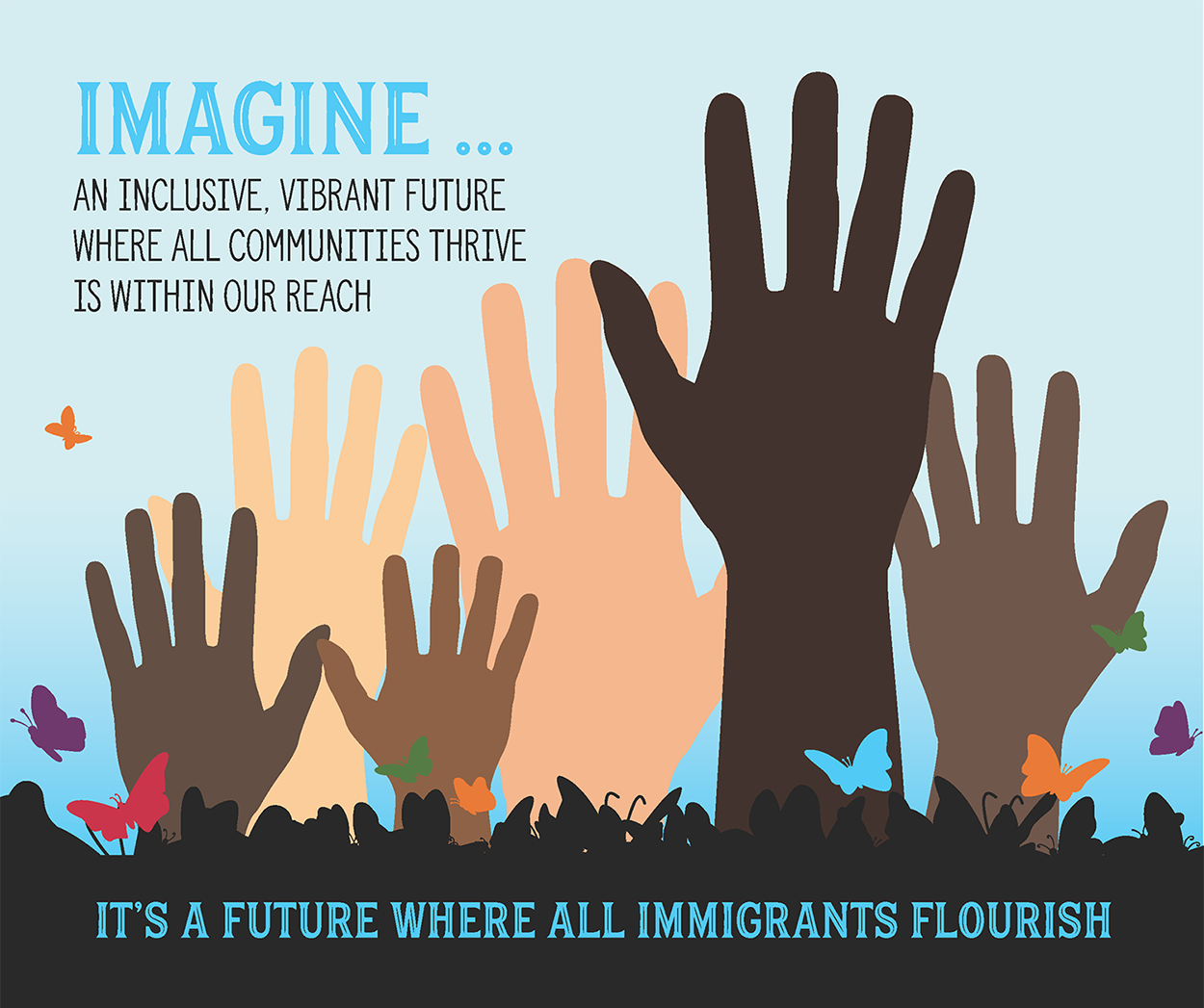 IMAGINE ...

AN INCLUSIVE, VIBRANT FUTURE WHERE ALL COMMUNITIES THRIVE IS WITHIN OUR REACH

IT'S A FUTURE WHERE ALL IMMIGRANTS FLOURISH